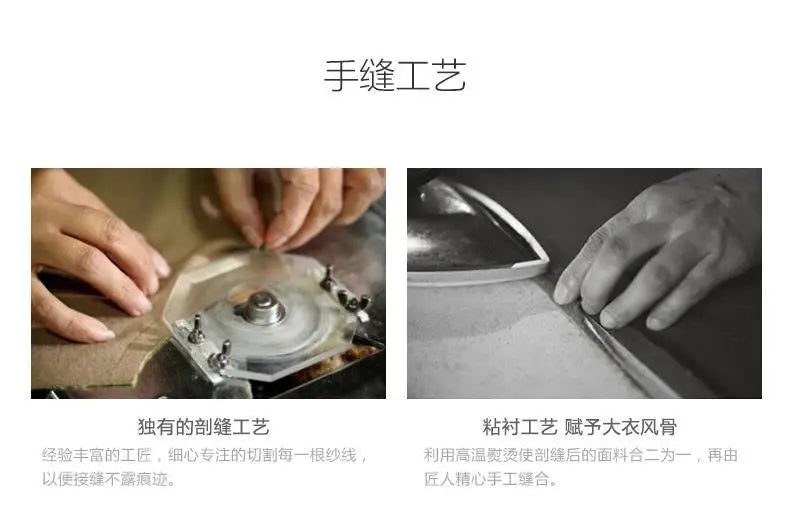 手缝工艺

独有的剖缝工艺

经验丰富的工匠，细心专注的切割每一根纱线，以便接缝不露痕迹。

粘衬工艺 赋予大衣风骨

利用高温熨烫使剖缝后的面料合二为一，再由匠人精心手工缝合。