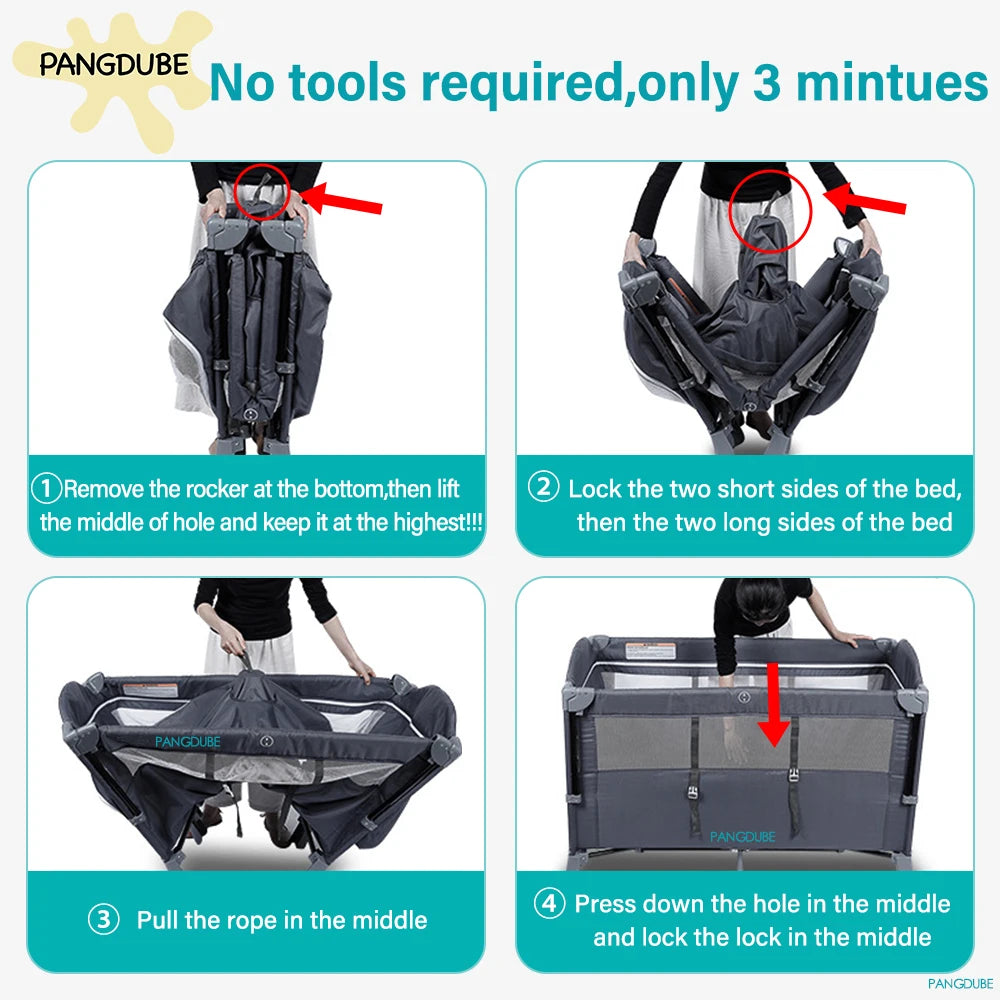 PANGDUBE

No tools required,only 3 mintues

①Remove the rocker at the bottom,then lift the middle of hole and keep it at the highest!!!

② Lock the two short sides of the bed, then the two long sides of the bed

PANGDUBE

③ Pull the rope in the middle

PANGDUBE

④ Press down the hole in the middle and lock the lock in the middle

PANGDUBE