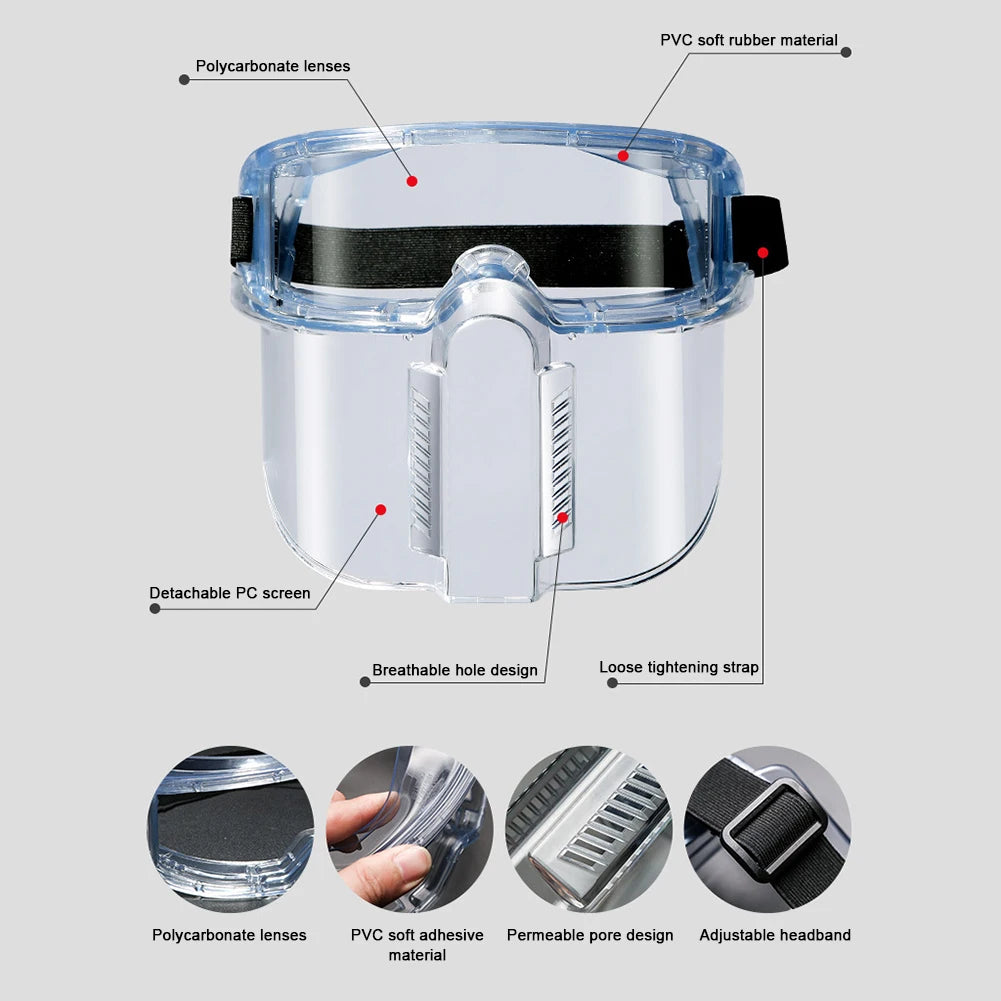 Polycarbonate lenses

PVC soft rubber material

Detachable PC screen

Breathable hole design

Loose tightening strap

Polycarbonate lenses

PVC soft adhesive material

Permeable pore design

Adjustable headband