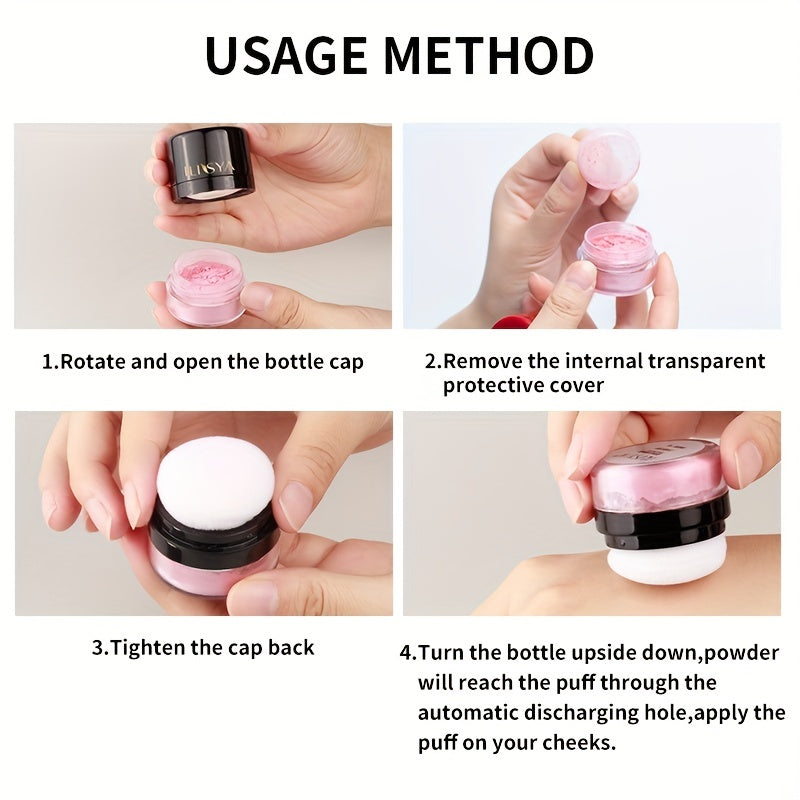 USAGE METHOD

ILISYA

1.Rotate and open the bottle cap

2.Remove the internal transparent protective cover

3.Tighten the cap back

4.Turn the bottle upside down,powder will reach the puff through the automatic discharging hole,apply the puff on your cheeks.