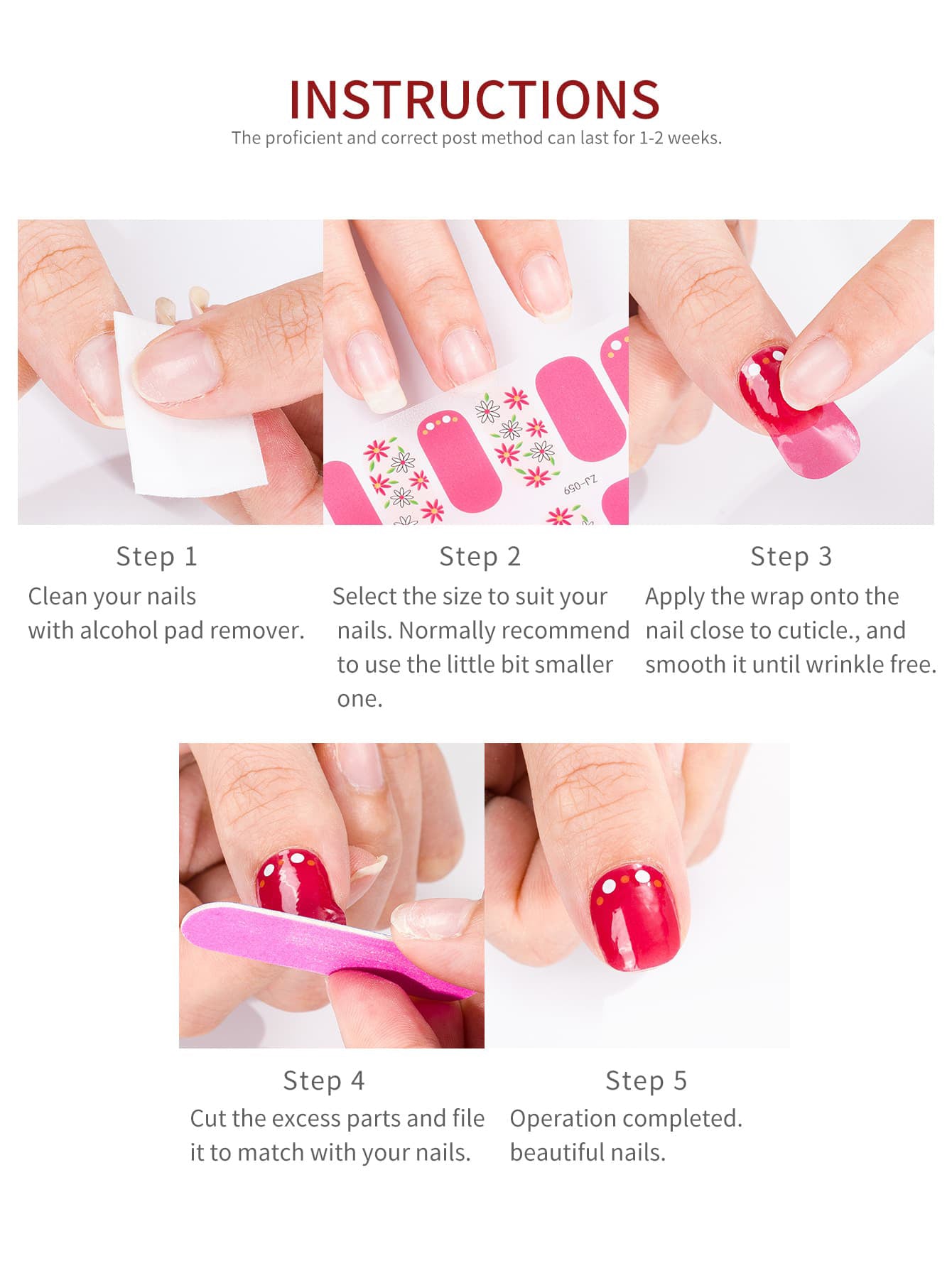 INSTRUCTIONS
The proficient and correct post method can last for 1-2 weeks.

ZJ-059

Step 1
Clean your nails with alcohol pad remover.

Step 2
Select the size to suit your nails. Normally recommend to use the little bit smaller one.

Step 3
Apply the wrap onto the nail close to cuticle., and smooth it until wrinkle free.

Step 4
Cut the excess parts and file it to match with your nails.

Step 5
Operation completed. beautiful nails.