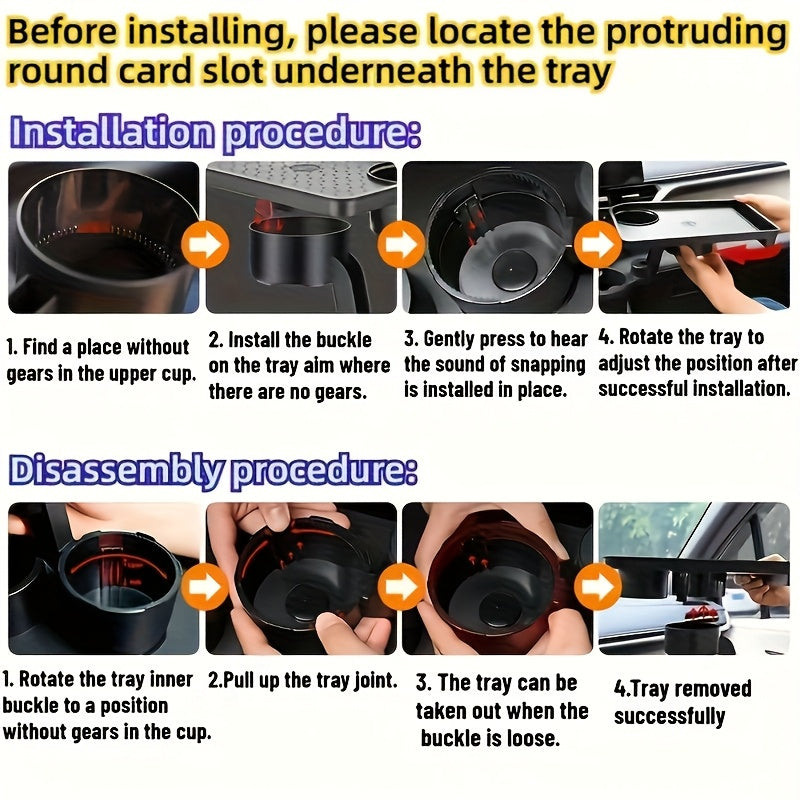 Before installing, please locate the protruding round card slot underneath the tray

Installation procedure:

1. Find a place without gears in the upper cup.

2. Install the buckle on the tray aim where there are no gears.

3. Gently press to hear the sound of snapping is installed in place.

4. Rotate the tray to adjust the position after successful installation.

Disassembly procedure:

1. Rotate the tray inner buckle to a position without gears in the cup.

2.Pull up the tray joint.

3. The tray can be taken out when the buckle is loose.

4.Tray removed successfully